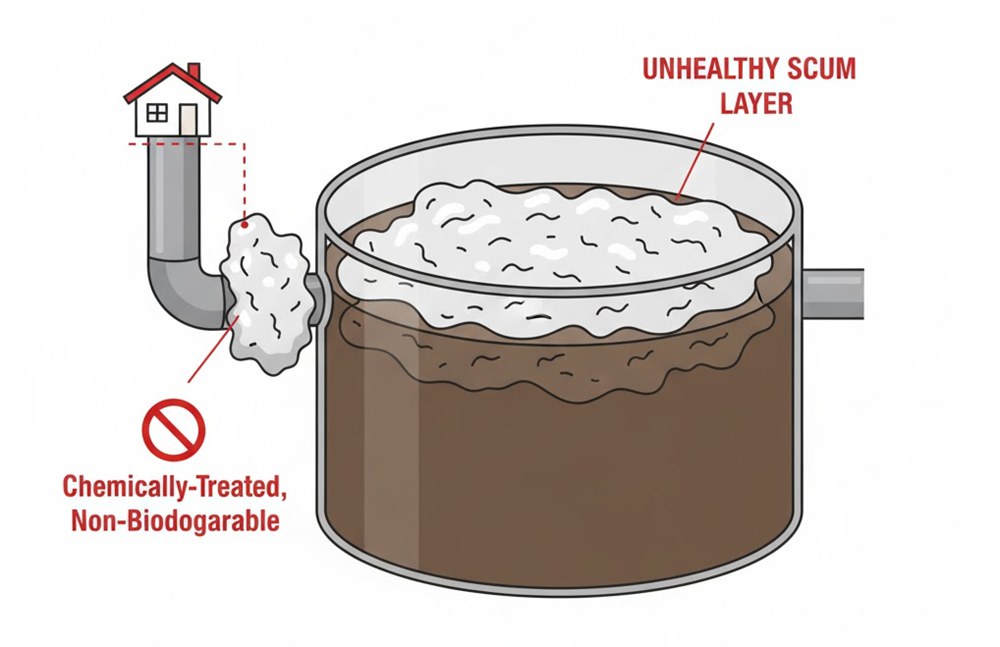 UNHEALTHY SCUM LAYER

Chemically-Treated, Non-Biodogarable