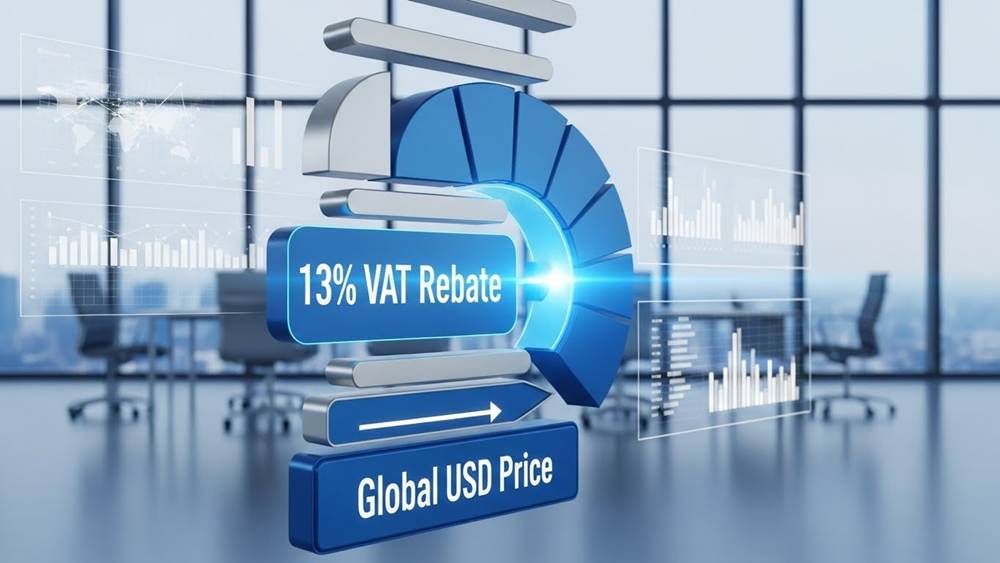 13% VAT Rebate

Global USD Price