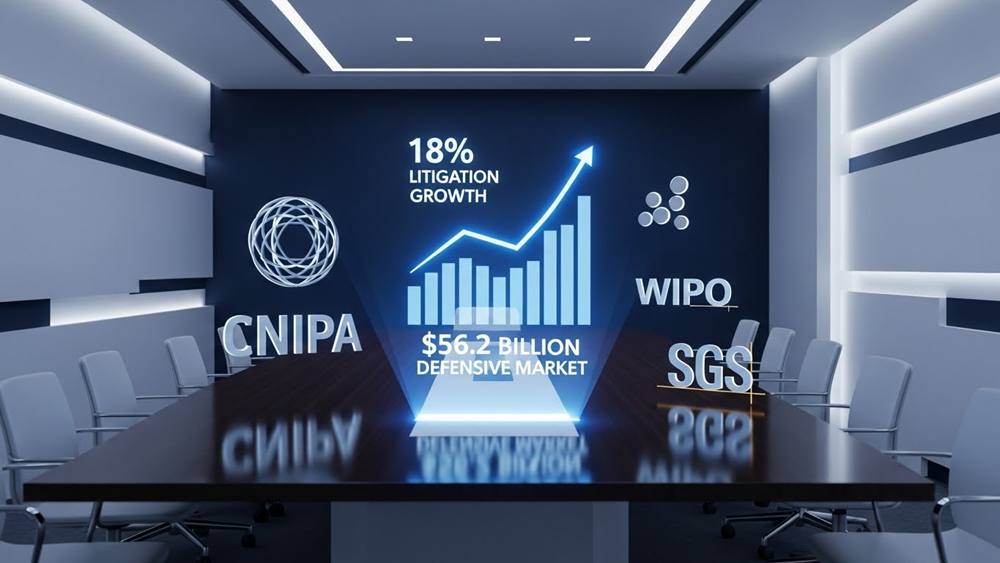 18%
LITIGATION
GROWTH

CNIPA

WIPO

$56.2 BILLION
DEFENSIVE MARKET

SGS